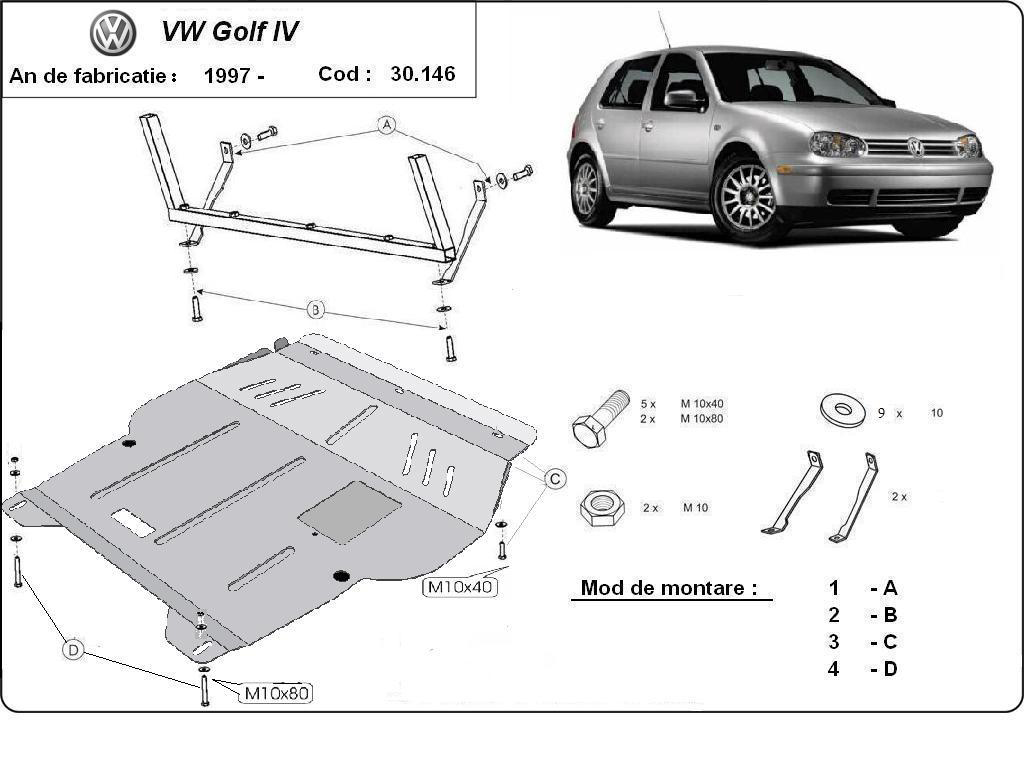 VW Golf IV

An de fabricatie : 1997 - Cod : 30.146

A

B

C

D

M10x40

M10x80

5 x M 10x40
2 x M 10x80

9 x 10

2 x M 10

2 x

Mod de montare :

1 - A
2 - B
3 - C
4 - D