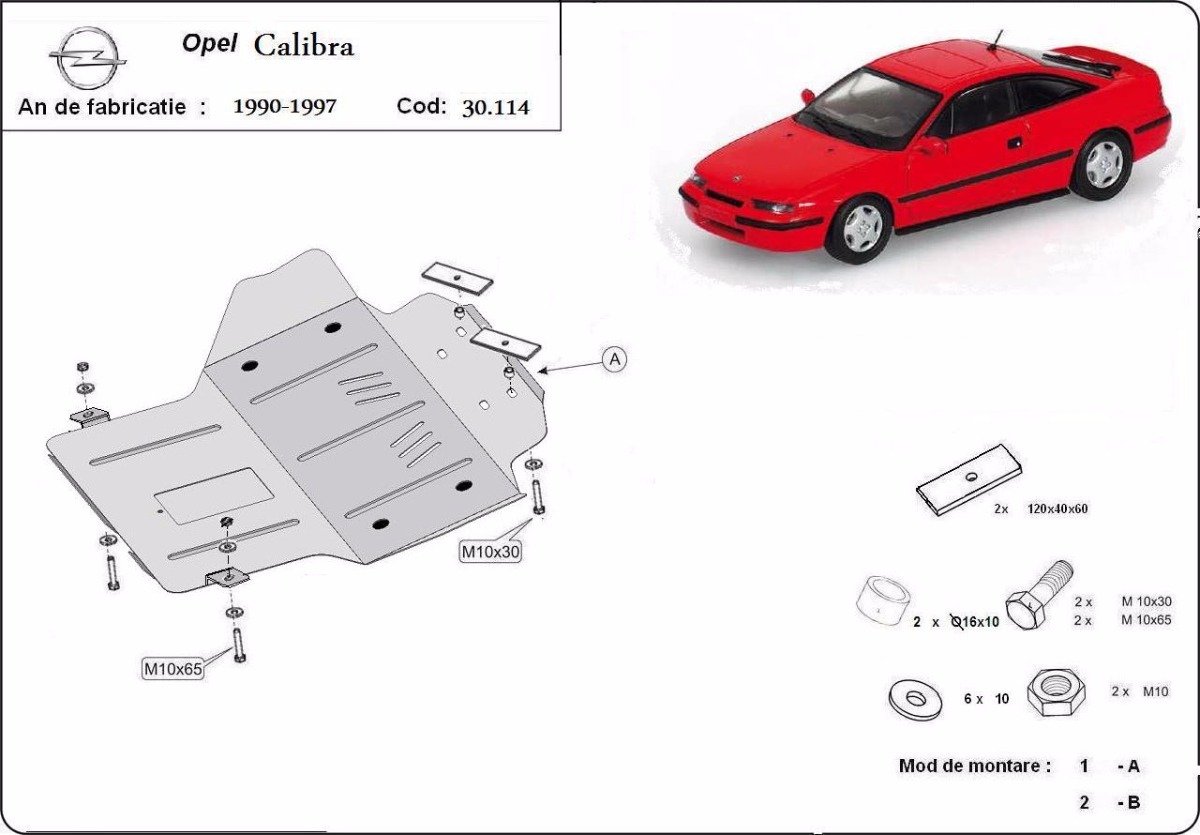 Opel Calibra

An de fabricatie : 1990-1997 Cod: 30.114

A

M10x30

M10x65

2x 120x40x60

2 x Ø16x10

2 x M 10x30
2 x M 10x65

6 x 10

2 x M10

Mod de montare : 1 - A

2 - B