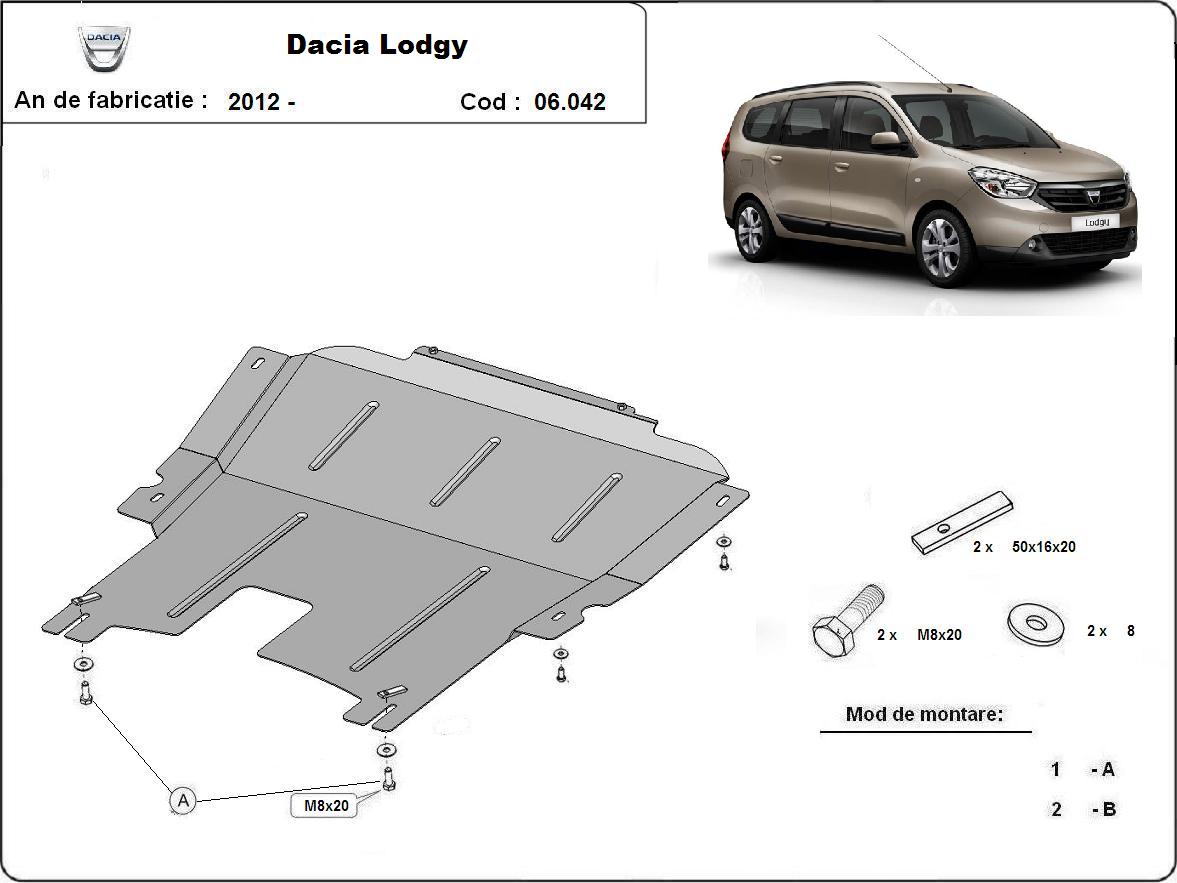 DACIA

Dacia Lodgy

An de fabricatie : 2012 -

Cod : 06.042

Lodgy

2 x 50x16x20

2 x M8x20

2 x 8

Mod de montare:

1 - A

2 - B

A

M8x20