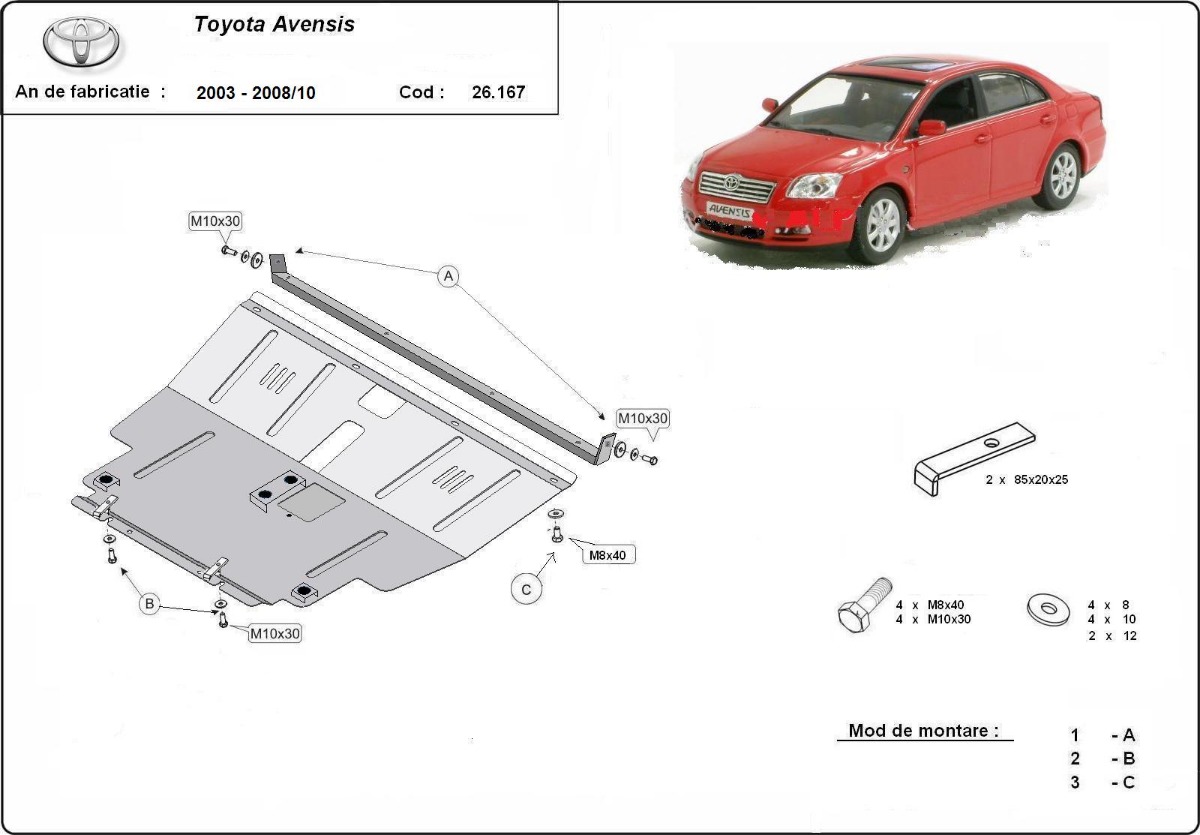 Toyota Avensis

An de fabricatie : 2003 - 2008/10 Cod : 26.167

AVENSIS

M10x30

A

M10x30

M8x40

C

B

M10x30

2 x 85x20x25

4 x M8x40
4 x M10x30

4 x 8
4 x 10
2 x 12

Mod de montare :

1 - A
2 - B
3 - C