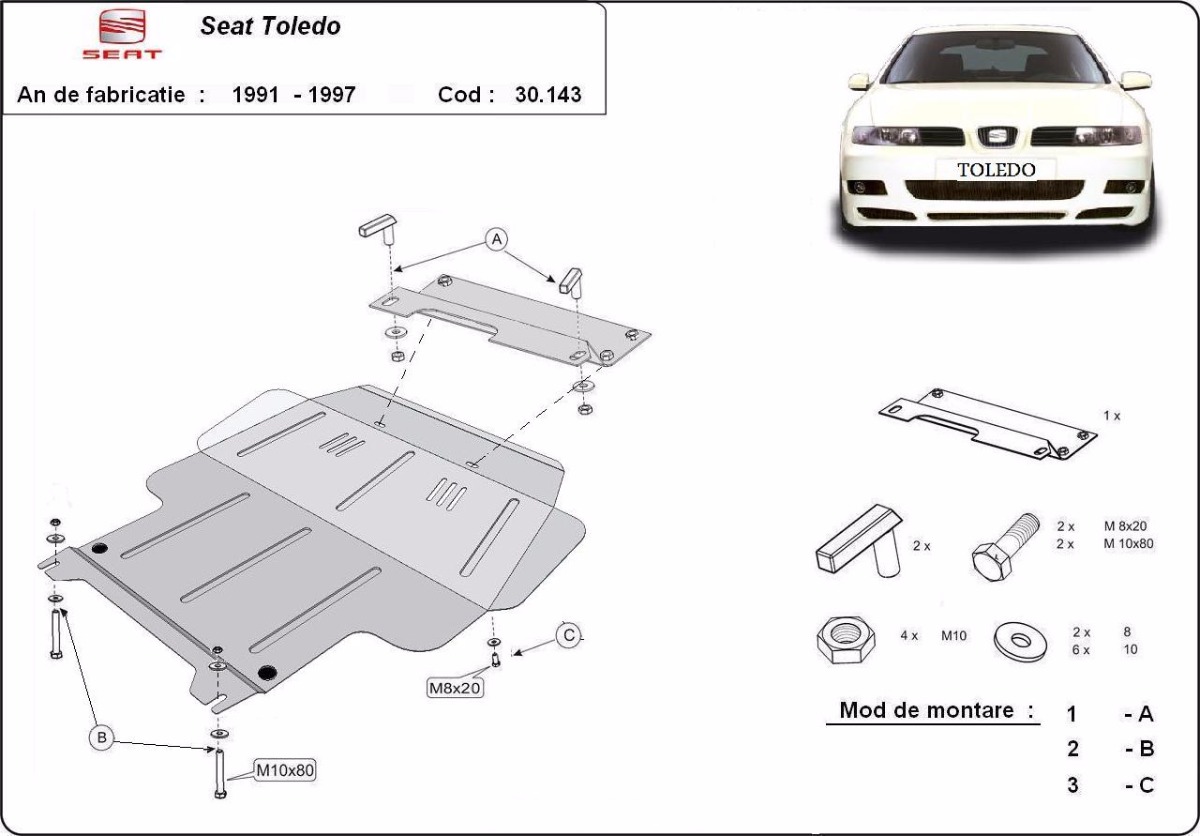 SEAT

Seat Toledo

An de fabricatie : 1991 - 1997 Cod : 30.143

TOLEDO

A

C

M8x20

B

M10x80

1 x

2 x

2 x M 8x20
2 x M 10x80

4 x M10

2 x 8
6 x 10

Mod de montare :

1 - A
2 - B
3 - C