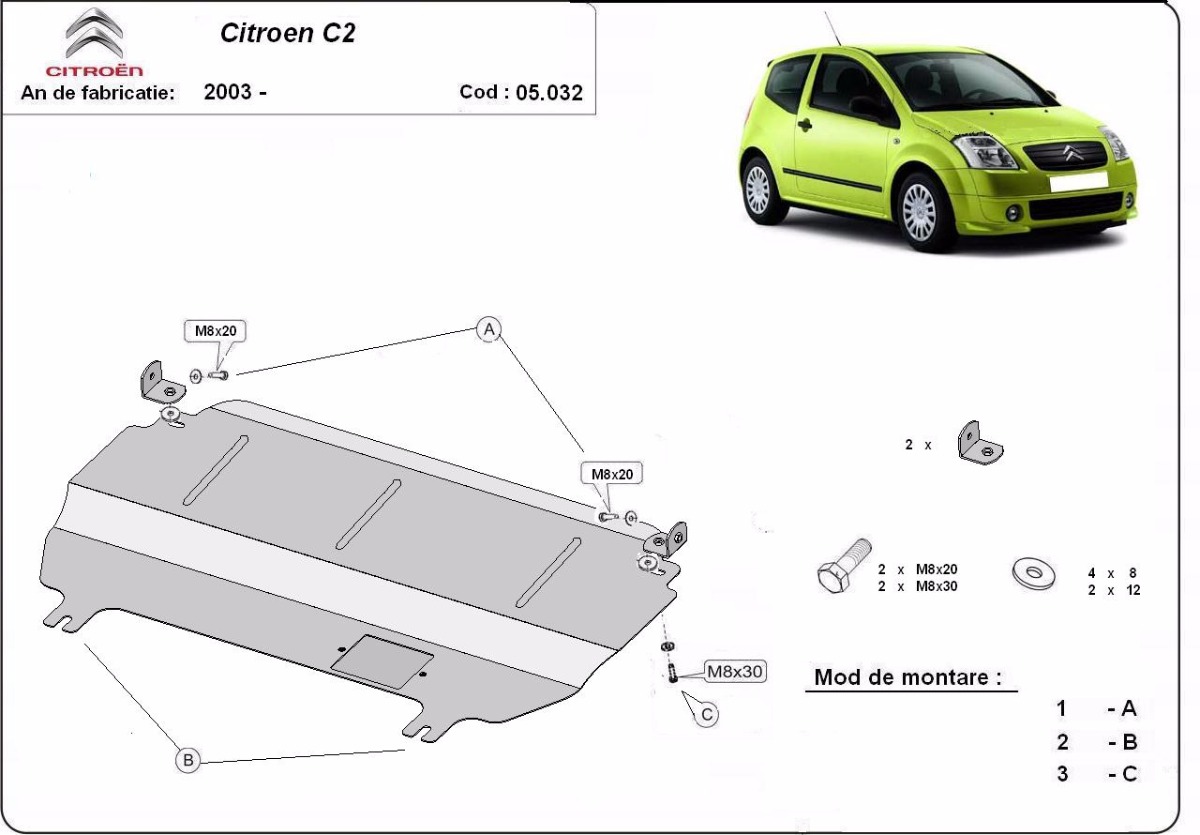 CITROËN

Citroen C2

An de fabricatie: 2003 -

Cod : 05.032

M8x20

A

M8x20

M8x30

C

B

2 x

2 x M8x20
2 x M8x30

4 x 8
2 x 12

Mod de montare :

1 - A
2 - B
3 - C