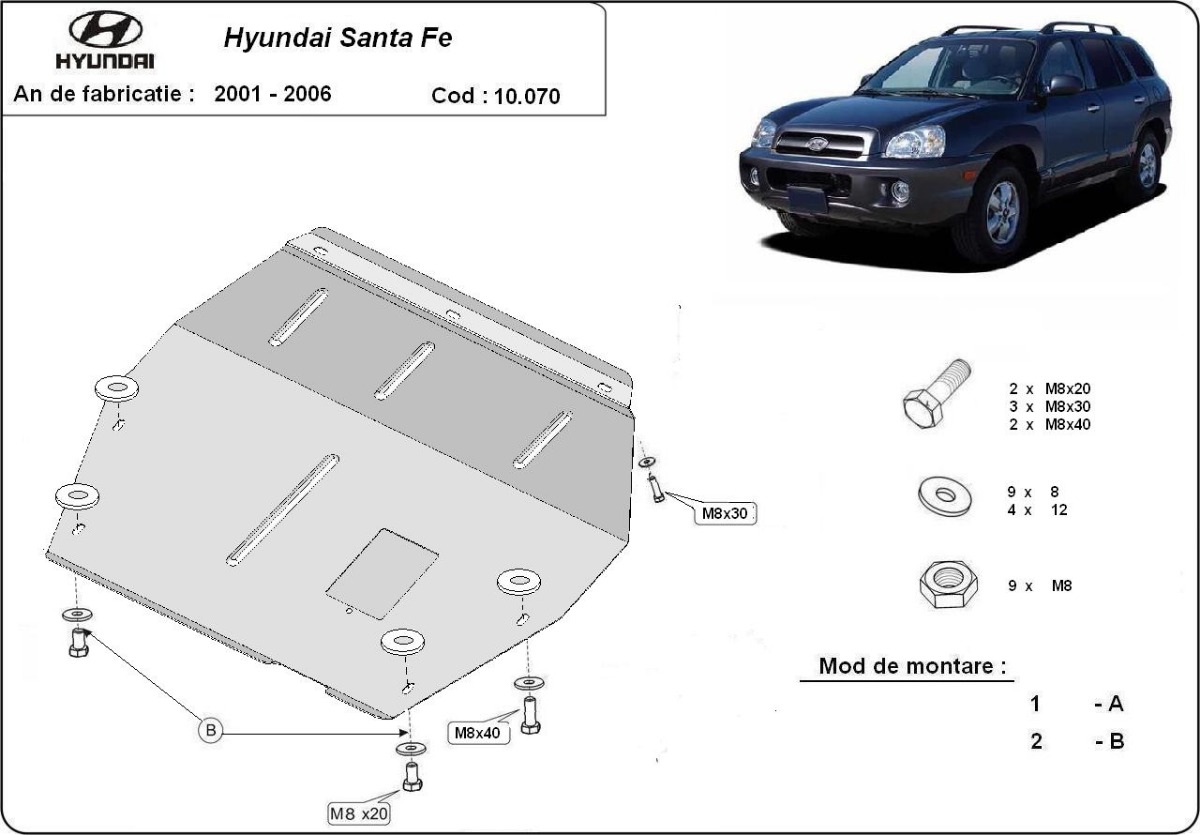 HYUNDAI

Hyundai Santa Fe

An de fabricatie : 2001 - 2006

Cod : 10.070

M8x30

B

M8x40

M8 x20

2 x M8x20
3 x M8x30
2 x M8x40

9 x 8
4 x 12

9 x M8

Mod de montare :

1 - A

2 - B