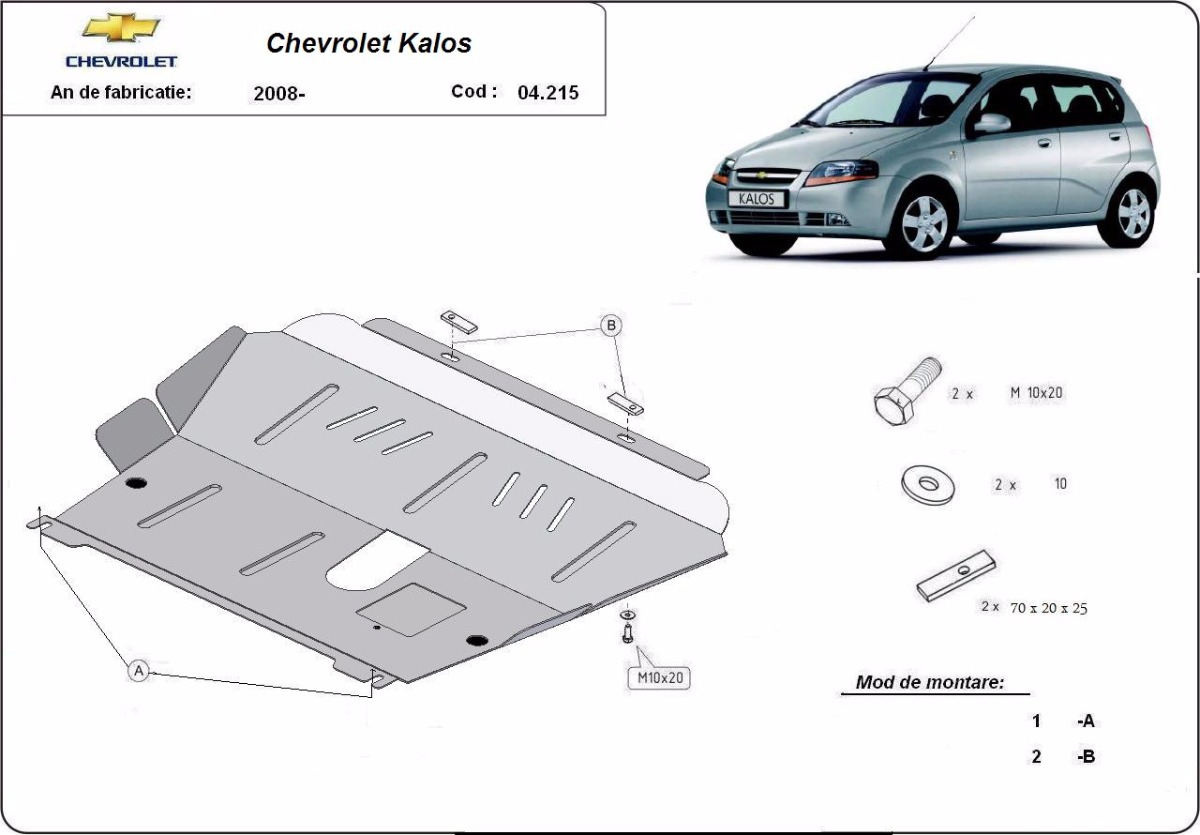 CHEVROLET

Chevrolet Kalos

An de fabricatie: 2008- Cod : 04.215

KALOS

B

A

M10x20

2 x M 10x20

2 x 10

2 x 70 x 20 x 25

Mod de montare:

1 -A

2 -B