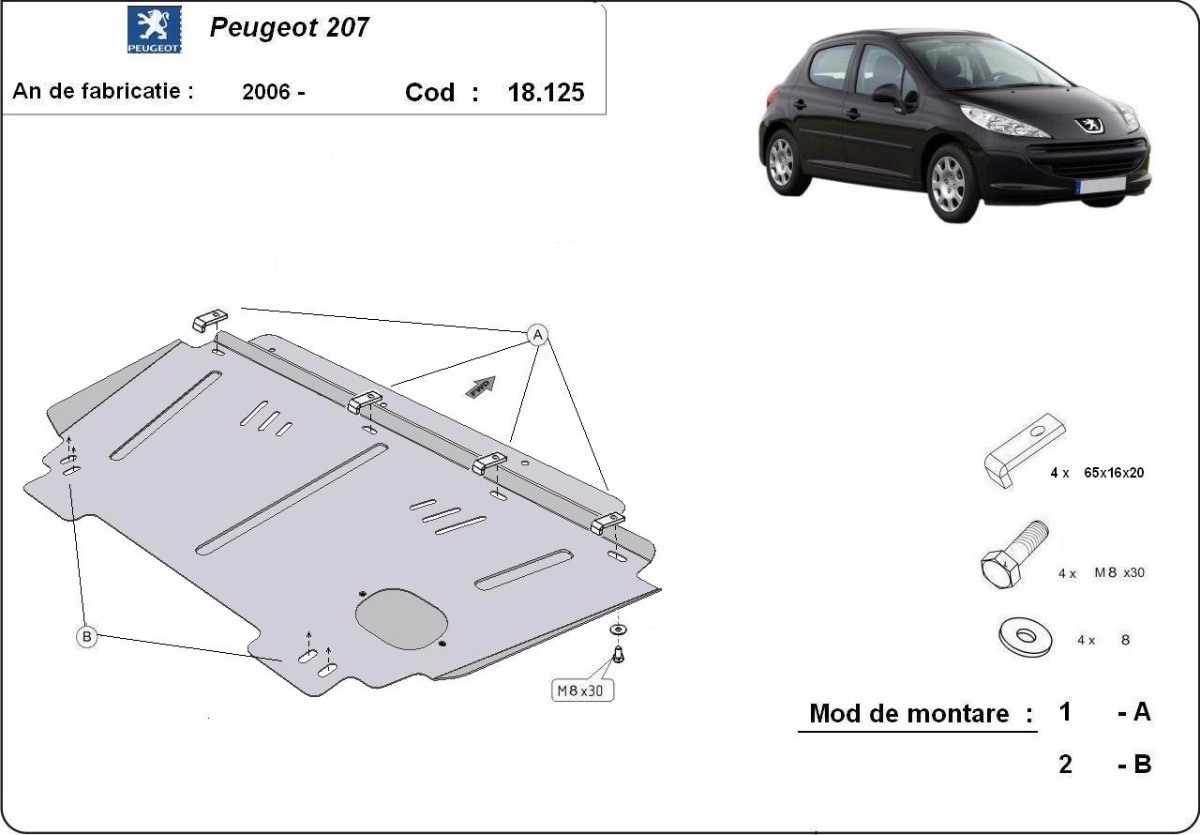 PEUGEOT

Peugeot 207

An de fabricatie : 2006 - Cod : 18.125

A

FWD

B

M8x30

4 x 65x16x20

4 x M8 x30

4 x 8

Mod de montare : 1 - A

2 - B