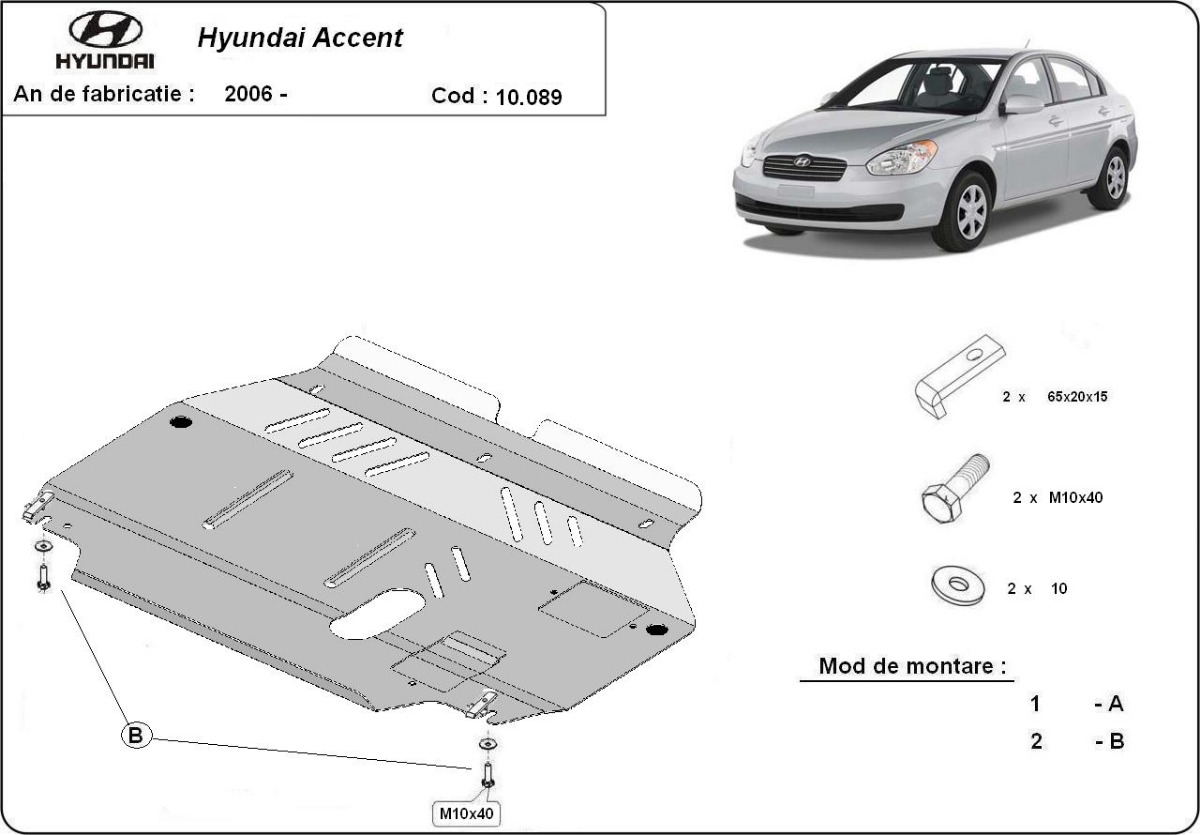 HYUNDAI

Hyundai Accent

An de fabricatie : 2006 -

Cod : 10.089

2 x 65x20x15

2 x M10x40

2 x 10

Mod de montare :

1 - A

2 - B

B

M10x40