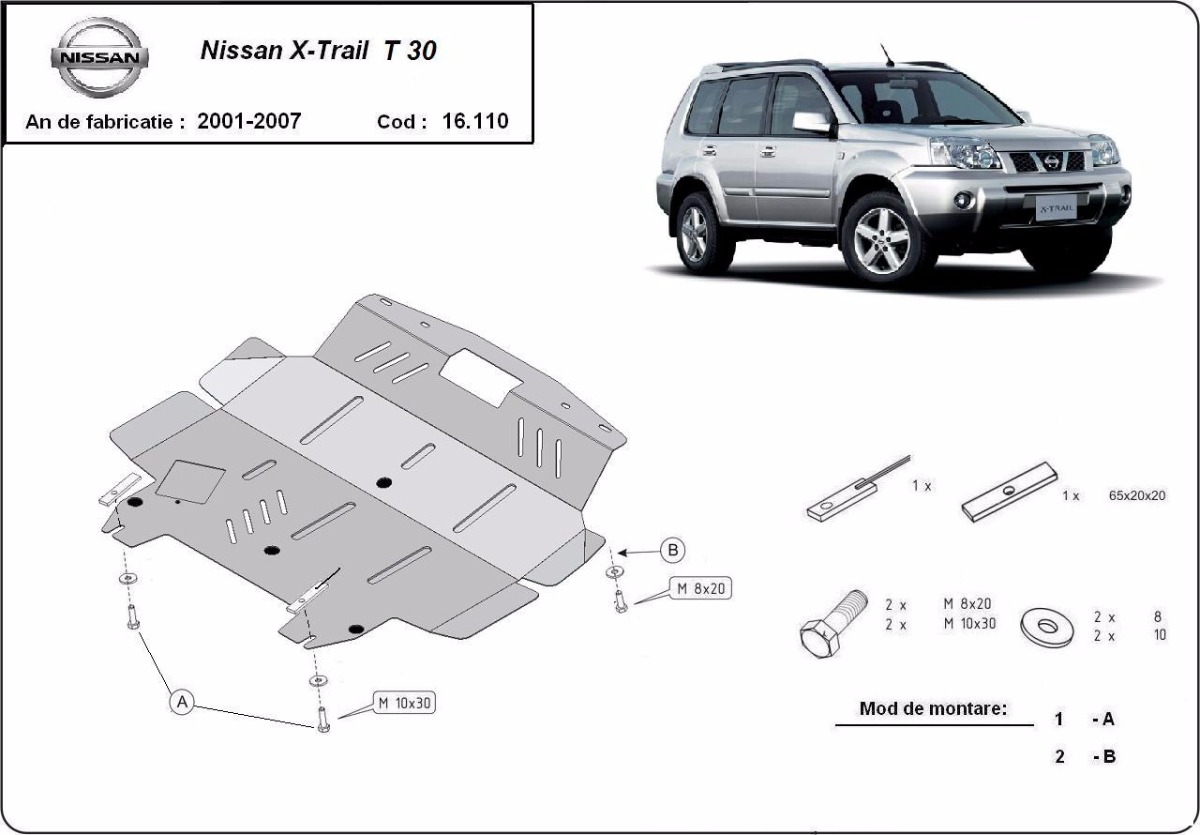 NISSAN

Nissan X-Trail T 30

An de fabricatie : 2001-2007 Cod : 16.110

X-TRAIL

B

M 8x20

A

M 10x30

1 x

1 x 65x20x20

2 x M 8x20
2 x M 10x30

2 x 8
2 x 10

Mod de montare:

1 - A

2 - B