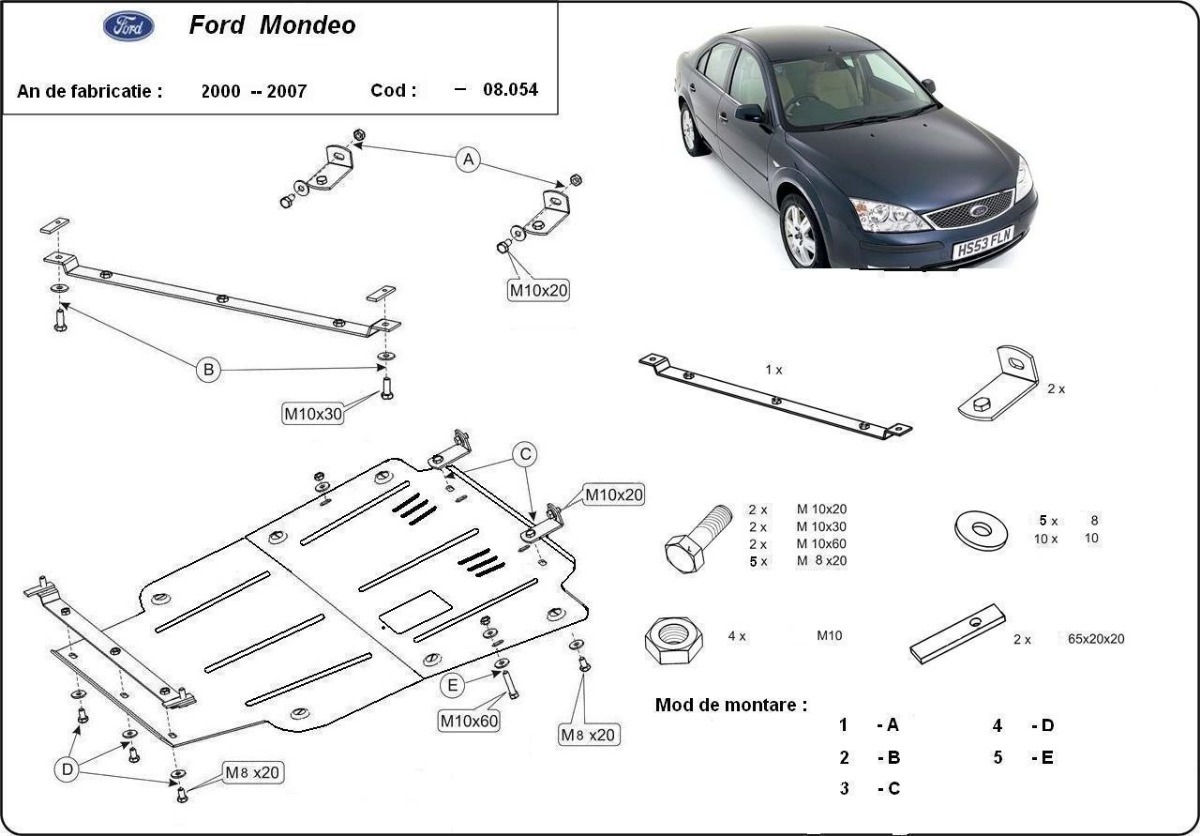 Ford

Ford Mondeo

An de fabricatie : 2000 -- 2007 Cod : – 08.054

HS53 FLN

A

M10x20

B

M10x30

C

M10x20

E

M10x60

M8 x20

D

M8 x20

1 x

2 x

2 x M 10x20
2 x M 10x30
2 x M 10x60
5 x M 8 x20

5 x 8
10 x 10

4 x M10

2 x 65x20x20

Mod de montare :

1 - A
2 - B
3 - C
4 - D
5 - E