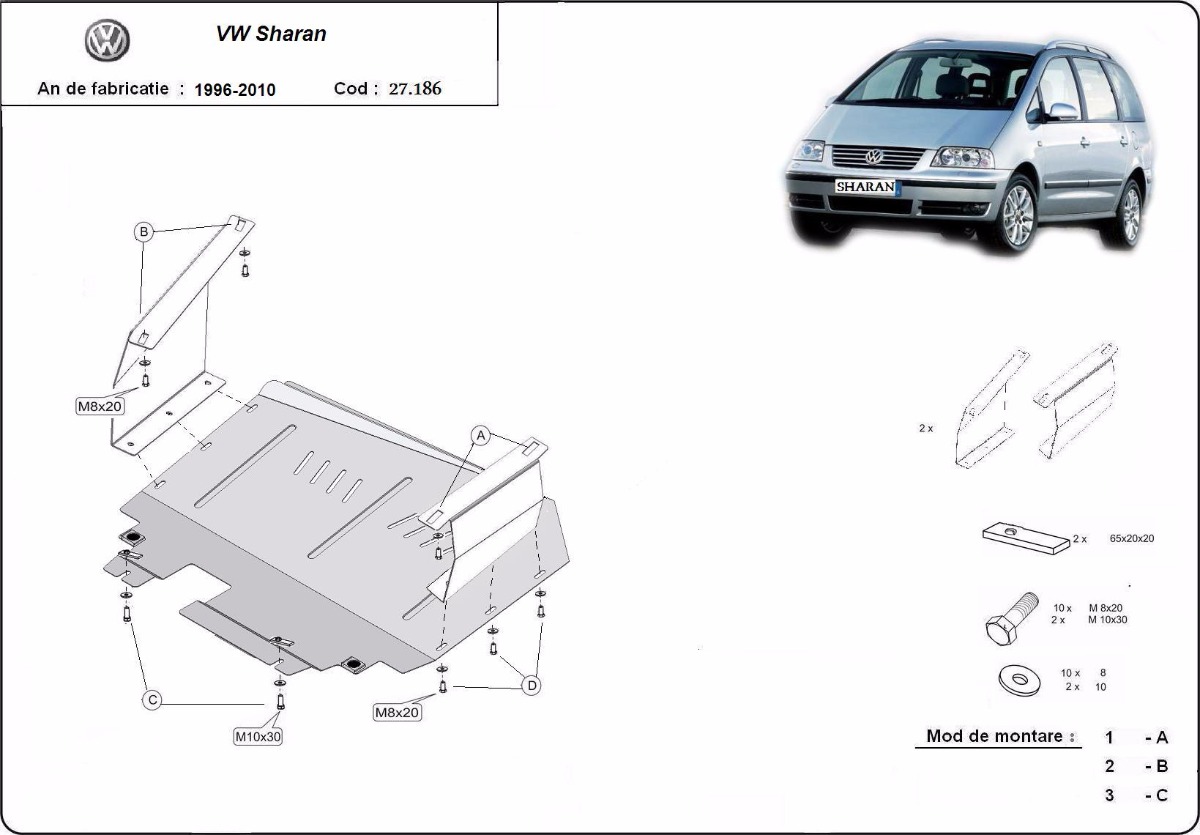 VW Sharan

An de fabricatie : 1996-2010 Cod : 27.186

SHARAN

B

M8x20

A

C

M10x30

M8x20

D

2 x

2 x 65x20x20

10 x M 8x20
2 x M 10x30

10 x 8
2 x 10

Mod de montare : 1 - A
2 - B
3 - C