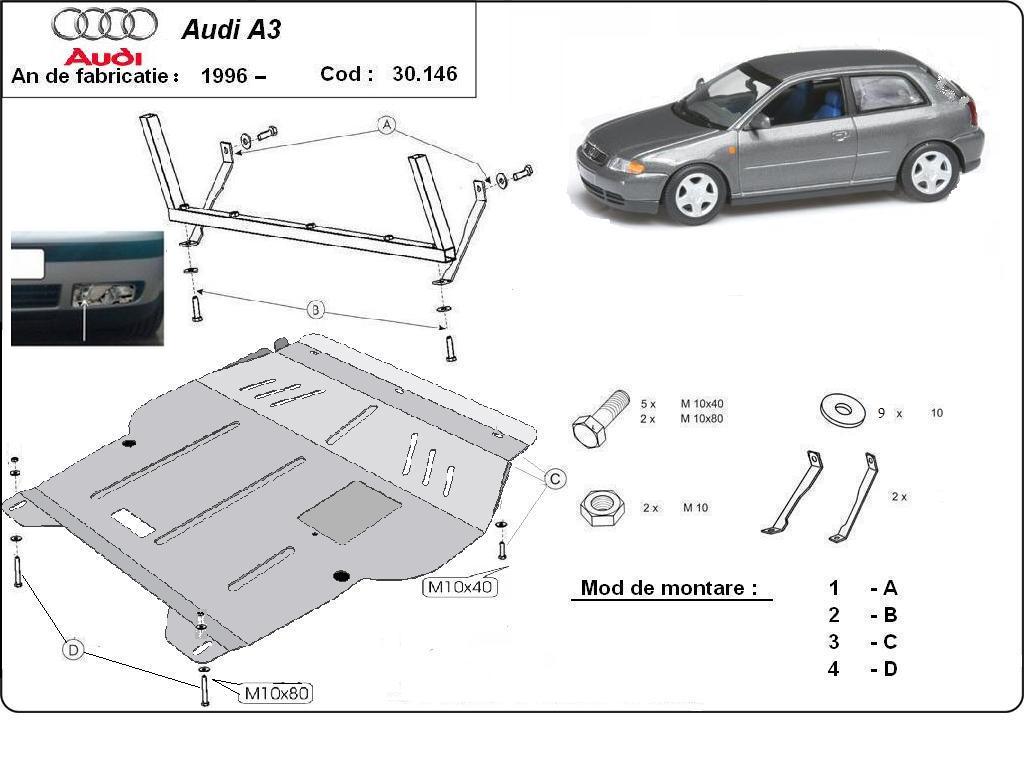 Audi
Audi A3
An de fabricatie : 1996 –
Cod : 30.146

A

B

C

D

M10x40

M10x80

5 x M 10x40
2 x M 10x80

9 x 10

2 x M 10

2 x

Mod de montare :
1 - A
2 - B
3 - C
4 - D