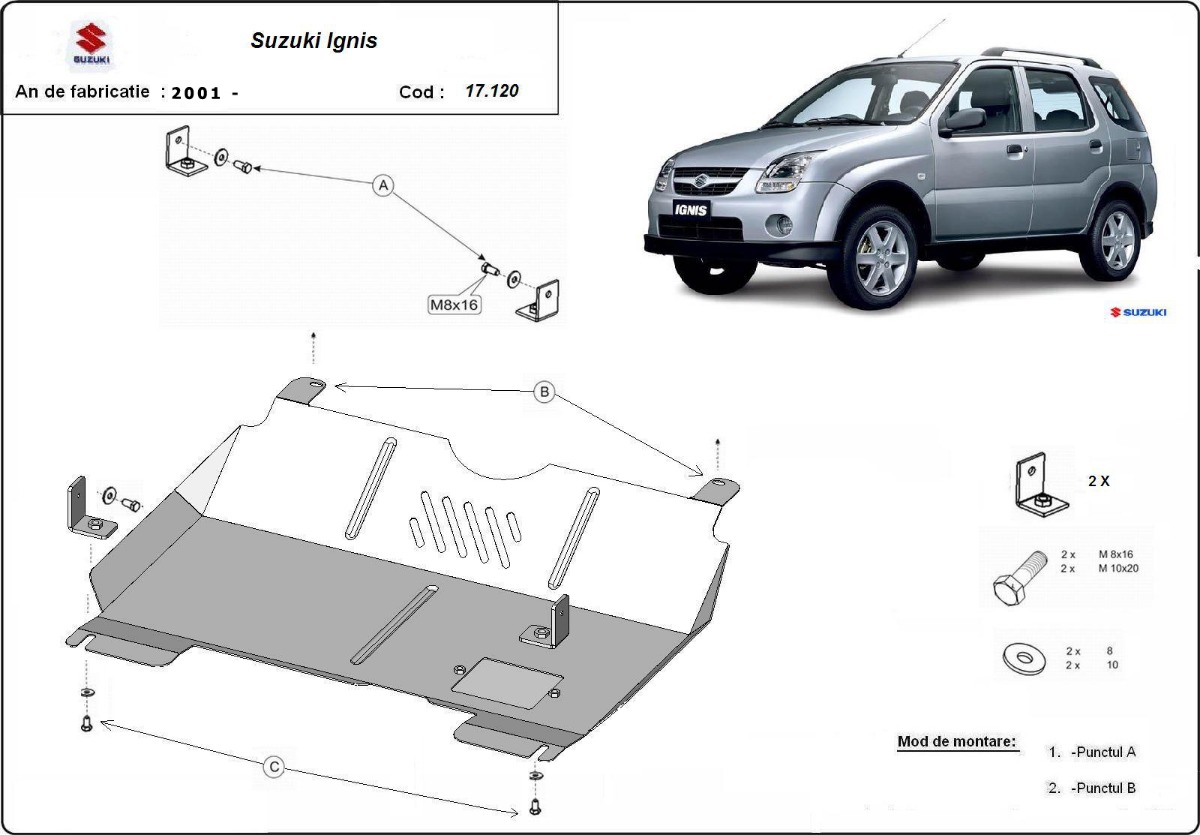 SUZUKI

Suzuki Ignis

An de fabricatie : 2001 -

Cod : 17.120

IGNIS

SUZUKI

A

M8x16

B

C

2 X

2 x M 8x16
2 x M 10x20

2 x 8
2 x 10

Mod de montare:

1. -Punctul A

2. -Punctul B