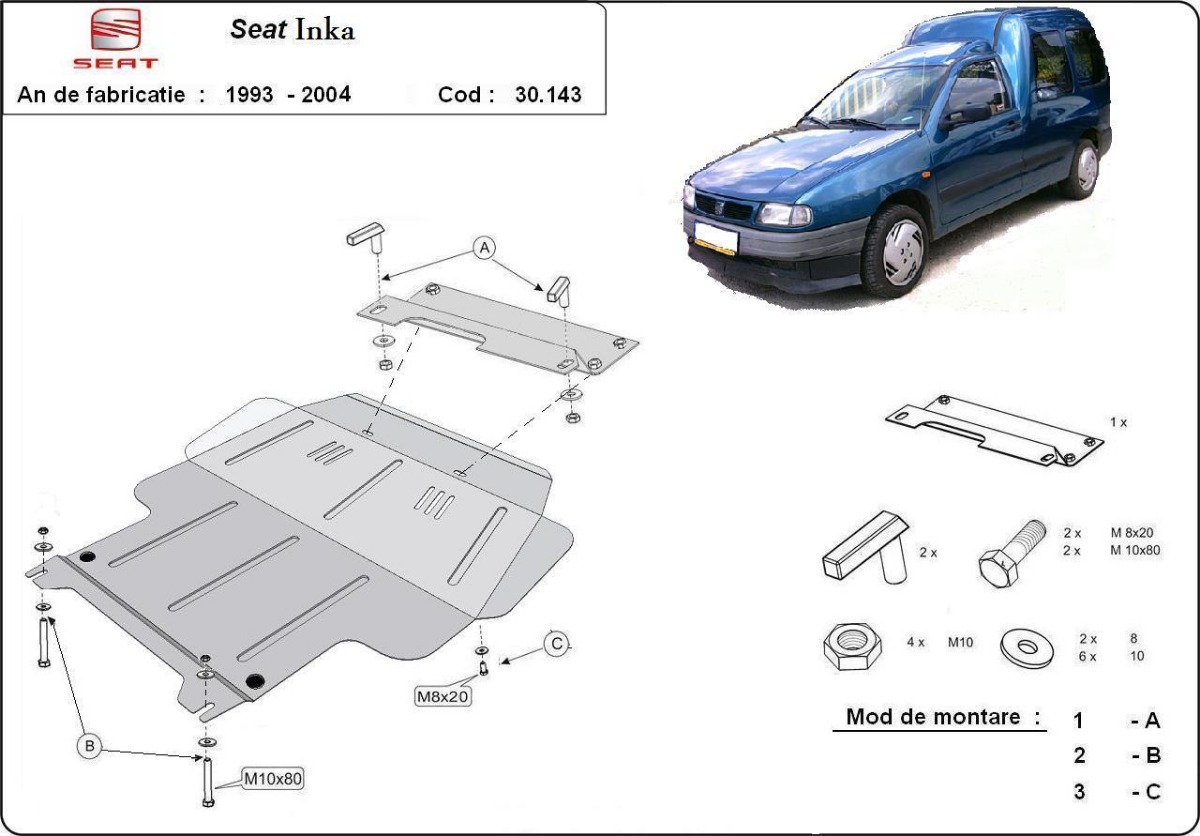 SEAT

Seat Inka

An de fabricatie : 1993 - 2004 Cod : 30.143

A

B

C

M8x20

M10x80

1 x

2 x

2 x M 8x20
2 x M 10x80

4 x M10

2 x 8
6 x 10

Mod de montare :

1 - A
2 - B
3 - C