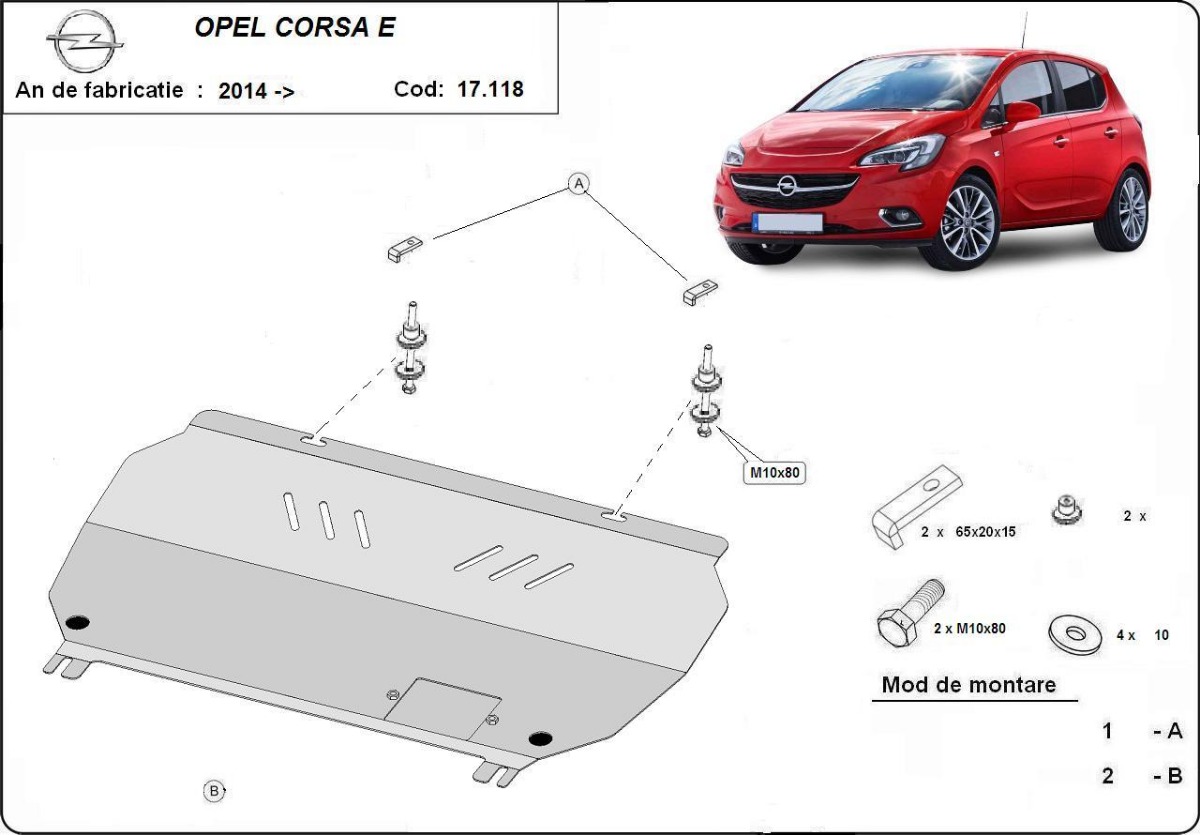 OPEL CORSA E

An de fabricatie : 2014 ->

Cod: 17.118

A

M10x80

B

2 x 65x20x15

2 x

2 x M10x80

4 x 10

Mod de montare

1 - A

2 - B