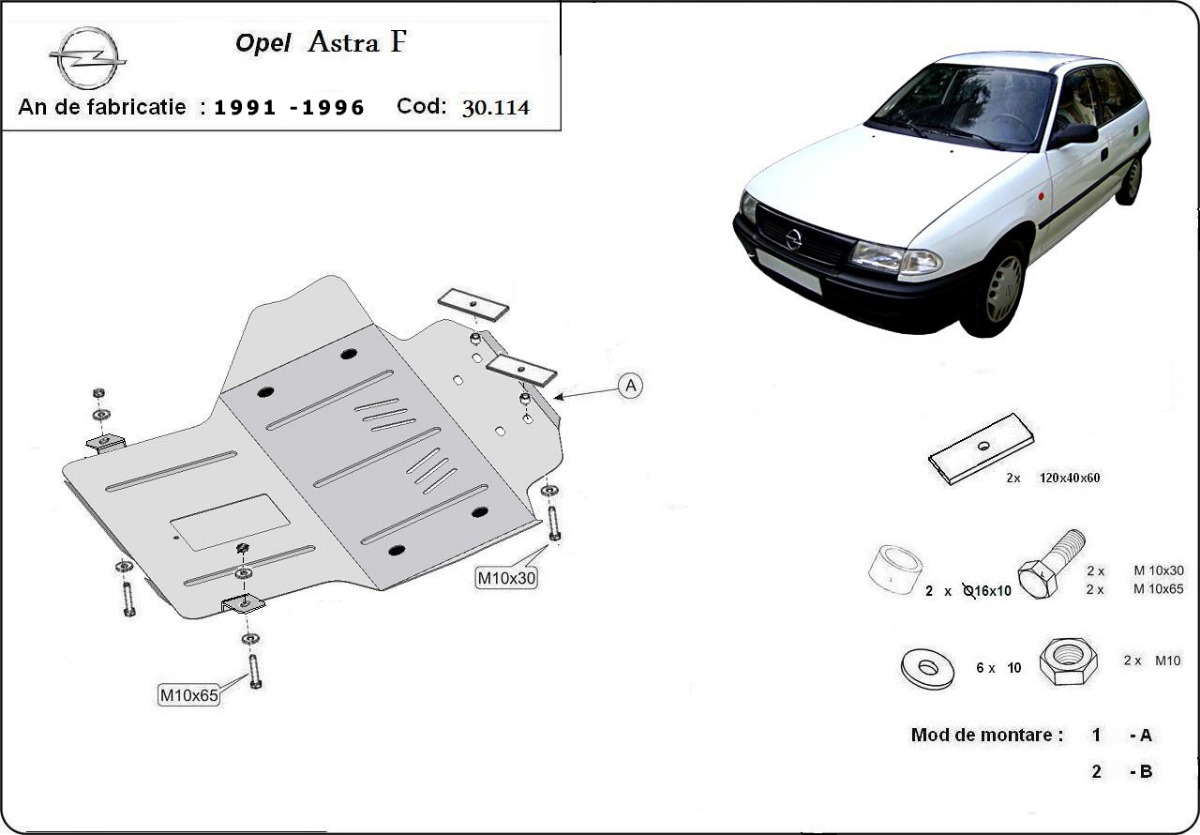 Opel Astra F

An de fabricatie : 1991 -1996 Cod: 30.114

A

M10x30

M10x65

2x 120x40x60

2 x Ø16x10

2 x M 10x30
2 x M 10x65

6 x 10

2 x M10

Mod de montare : 1 - A

2 - B