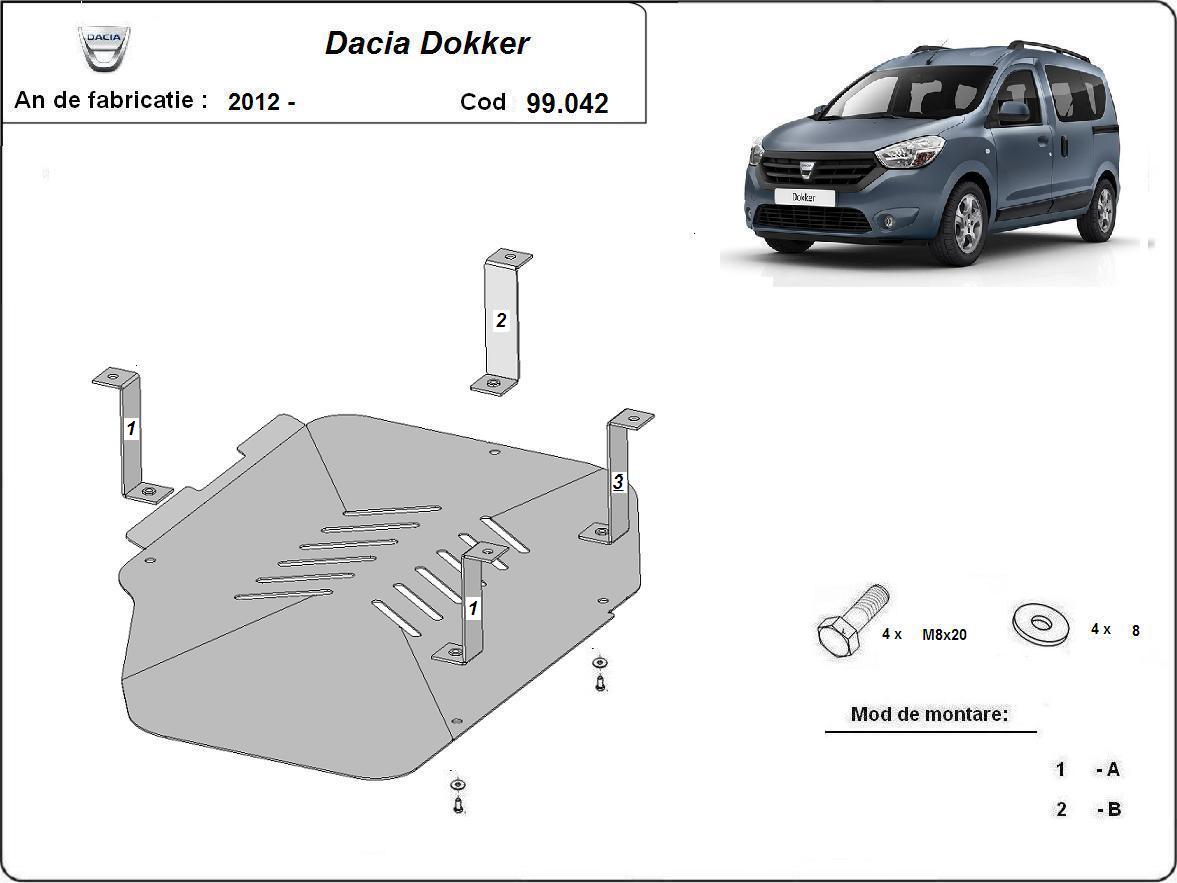 DACIA

Dacia Dokker

An de fabricatie : 2012 -

Cod 99.042

Dokker

2

1

3

1

4 x M8x20

4 x 8

Mod de montare:

1 - A

2 - B