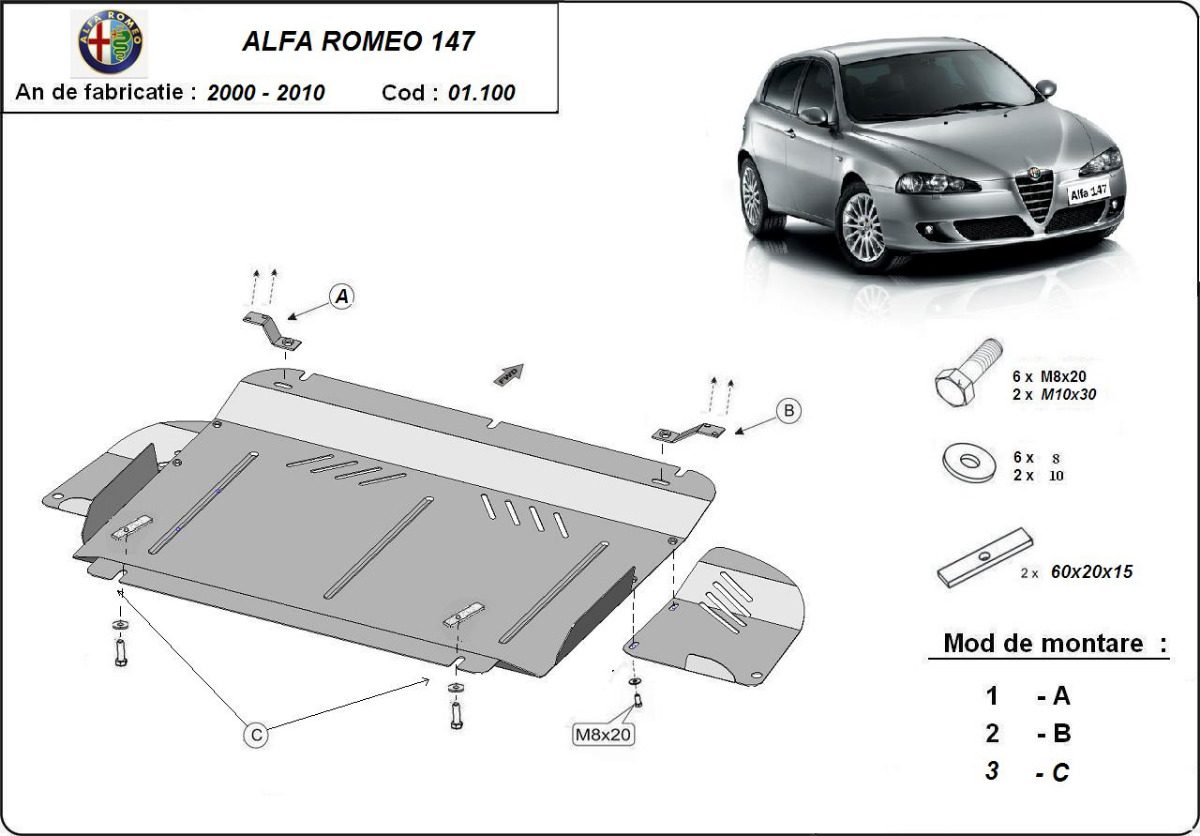 ALFA ROMEO 147

An de fabricatie : 2000 - 2010 Cod : 01.100

Alfa 147

A

FWD

B

C

M8x20

6 x M8x20
2 x M10x30

6 x 8
2 x 10

2 x 60x20x15

Mod de montare :

1 - A
2 - B
3 - C