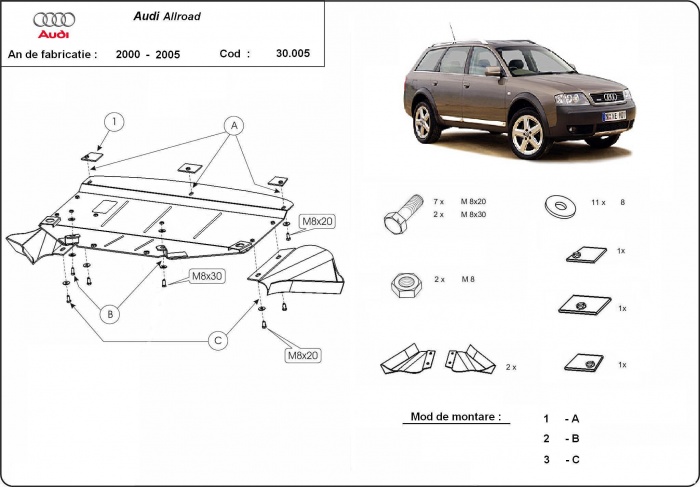 Audi

Audi Allroad

An de fabricatie : 2000 - 2005 Cod : 30.005

1

A

M8x20

M8x30

B

C

M8x20

7 x M 8x20
2 x M 8x30

11 x 8

1x

2 x M 8

1x

2 x

1x

Mod de montare :

1 - A

2 - B

3 - C