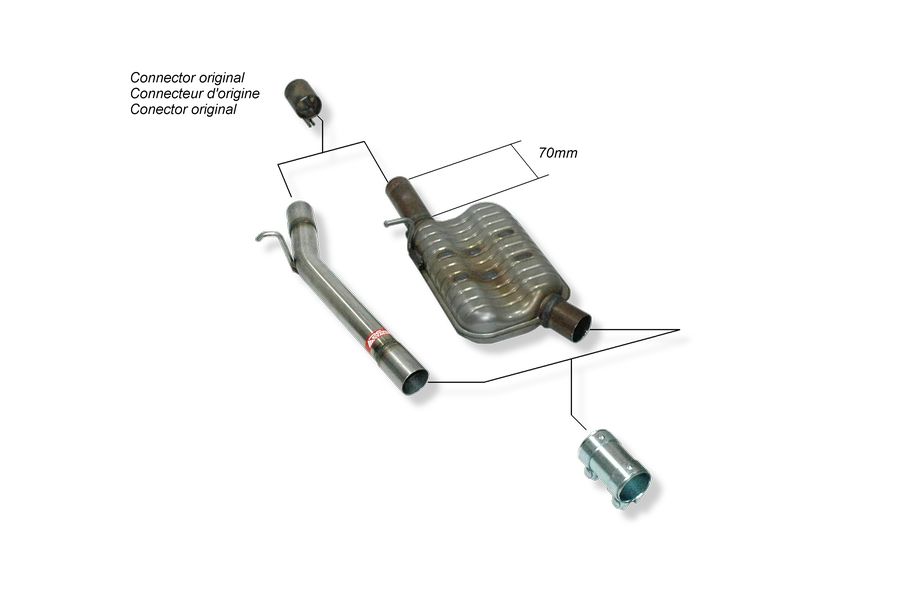 Connector original
Connecteur d'origine
Conector original

70mm