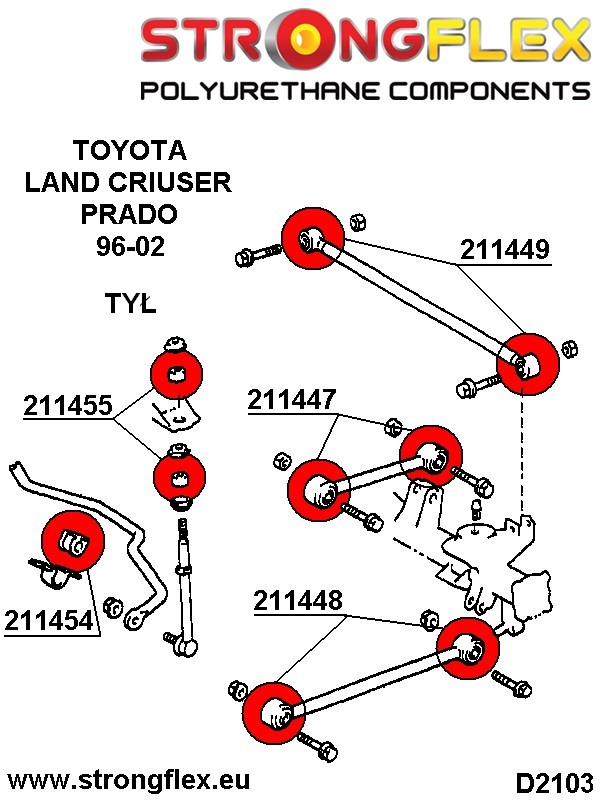 STRONGFLEX
POLYURETHANE COMPONENTS

TOYOTA
LAND CRIUSER
PRADO
96-02

TYŁ

211449

211455

211447

211454

211448

www.strongflex.eu

D2103