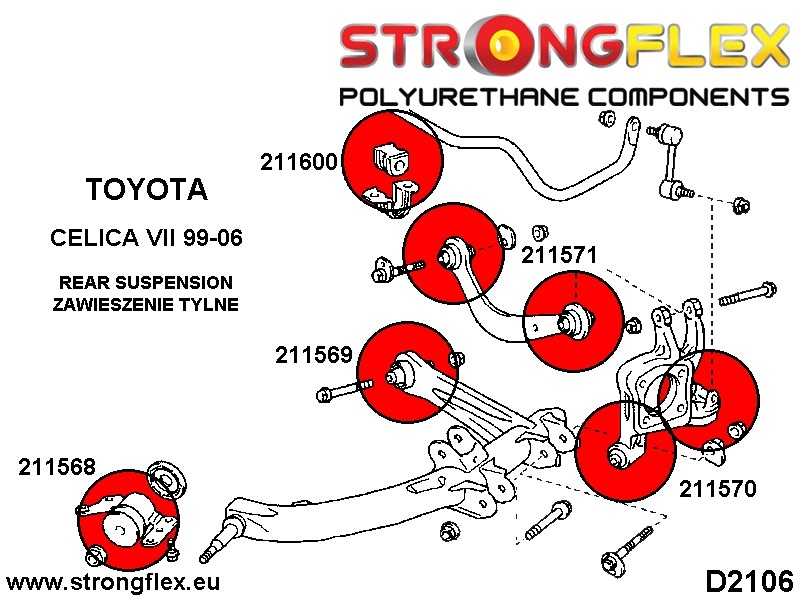 STRONGFLEX
POLYURETHANE COMPONENTS

TOYOTA
CELICA VII 99-06
REAR SUSPENSION
ZAWIESZENIE TYLNE

211600
211571
211569
211568
211570

www.strongflex.eu
D2106