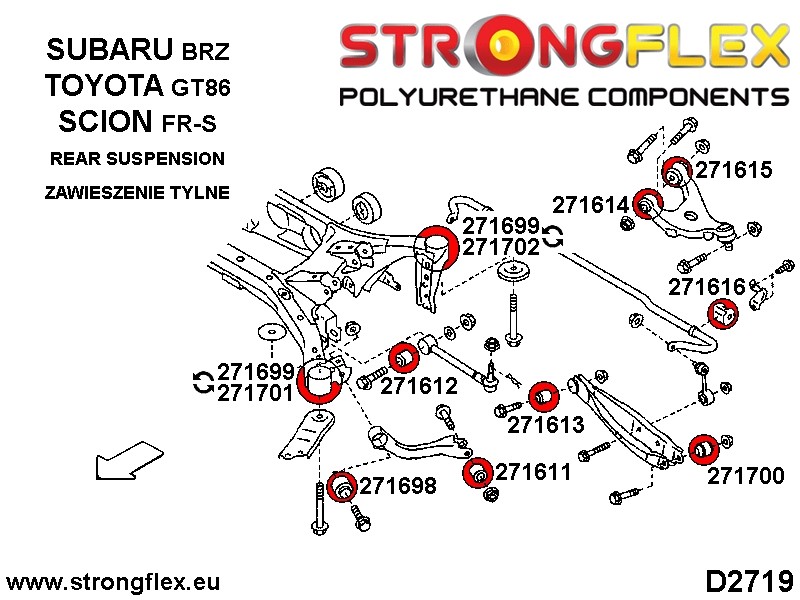 SUBARU BRZ
TOYOTA GT86
SCION FR-S
REAR SUSPENSION
ZAWIESZENIE TYLNE

STRONGFLEX
POLYURETHANE COMPONENTS

271615
271614
271699
271702
271616
271699
271701
271612
271613
271698
271611
271700

www.strongflex.eu
D2719