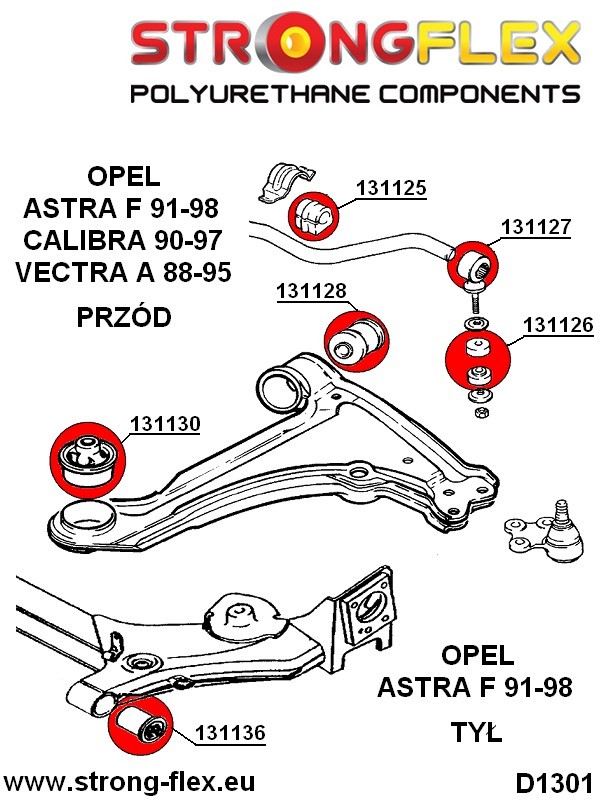 STRONGFLEX
POLYURETHANE COMPONENTS

OPEL
ASTRA F 91-98
CALIBRA 90-97
VECTRA A 88-95

PRZÓD

131125
131127
131128
131126
131130

OPEL
ASTRA F 91-98

TYŁ

131136

www.strong-flex.eu

D1301