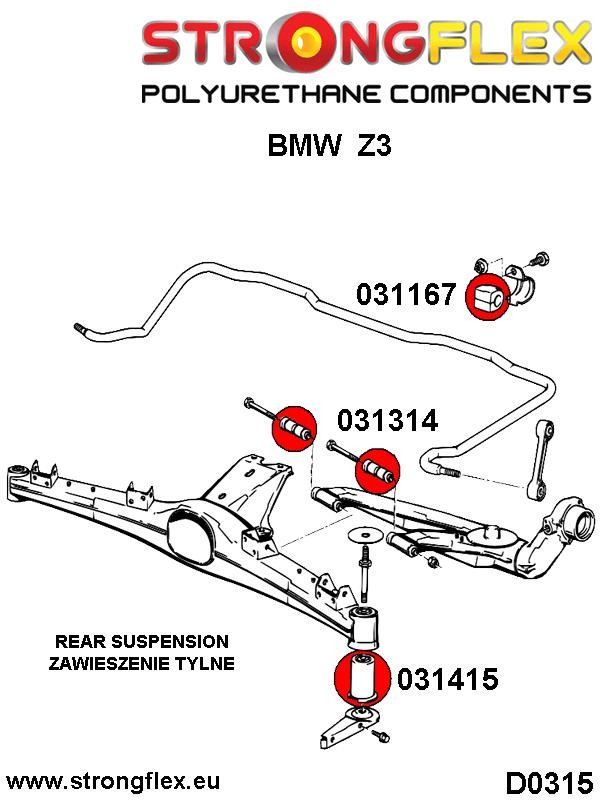 STRONGFLEX
POLYURETHANE COMPONENTS

BMW Z3

031167

031314

REAR SUSPENSION
ZAWIESZENIE TYLNE

031415

www.strongflex.eu

D0315