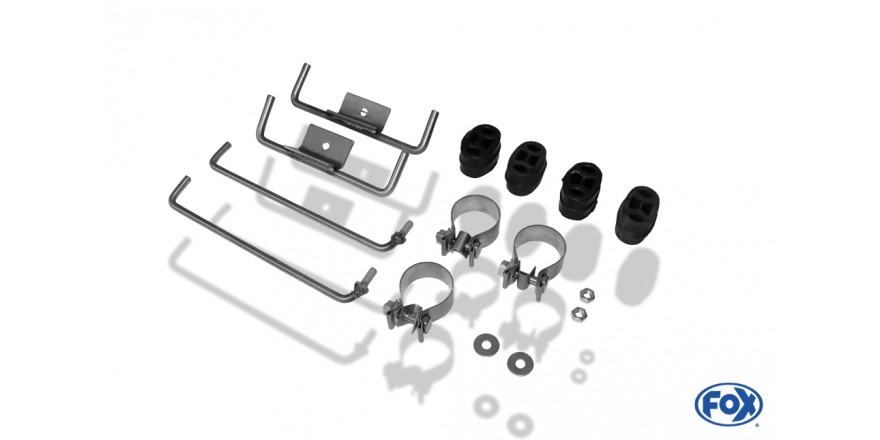 FOX