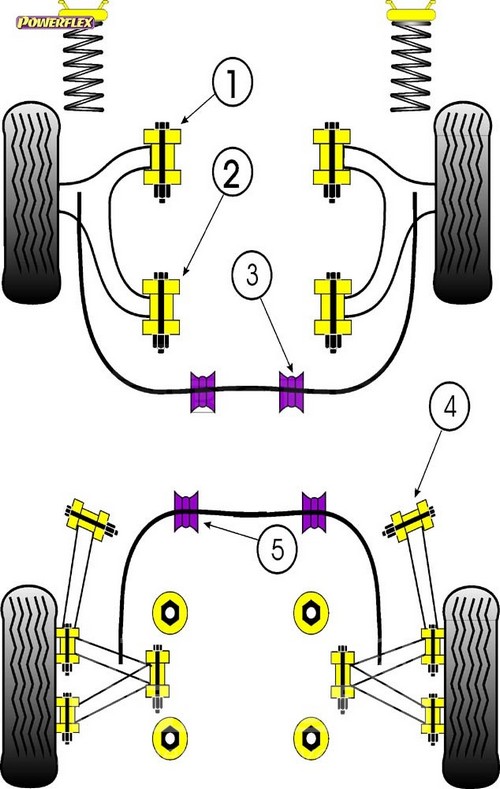 POWERFLEX

1

2

3

4

5