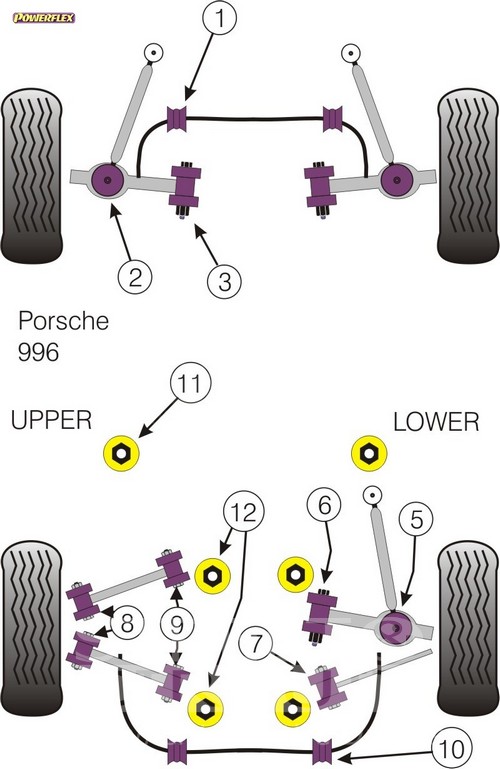 POWERFLEX

1

2

3

Porsche 996

11

UPPER

LOWER

12

6

5

8

9

7

10