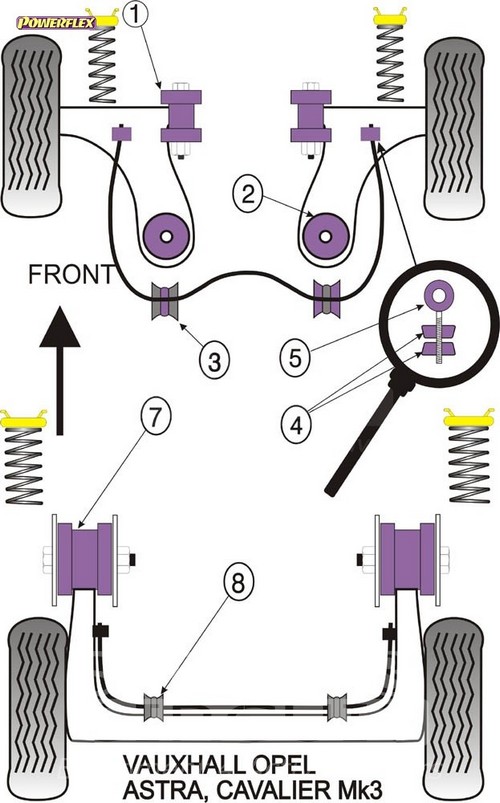 POWERFLEX
1
2
FRONT
3
5
4
7
8
VAUXHALL OPEL
ASTRA, CAVALIER Mk3