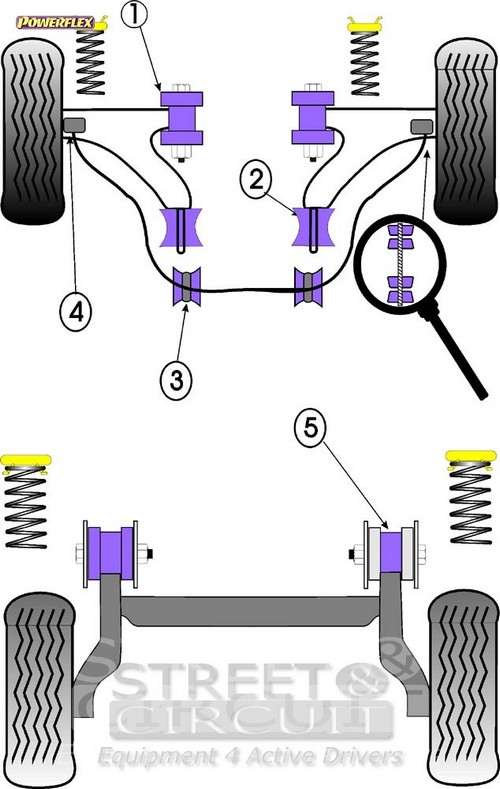 POWERFLEX

1

2

4

3

5

STREET &
CIRCUIT
Equipment 4 Active Drivers