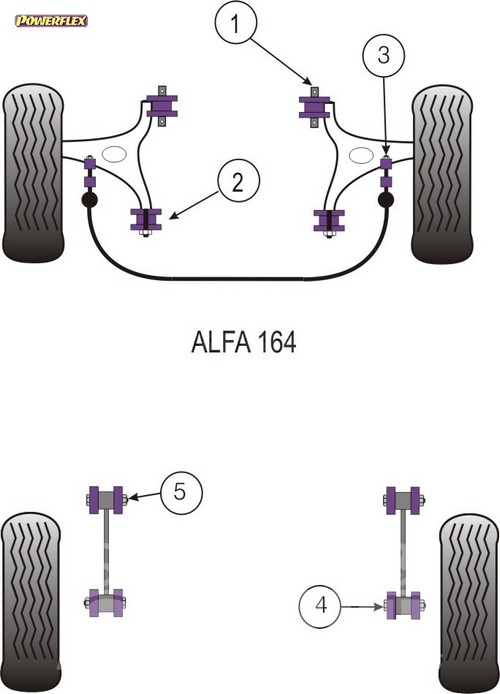 POWERFLEX

1

3

2

ALFA 164

5

4