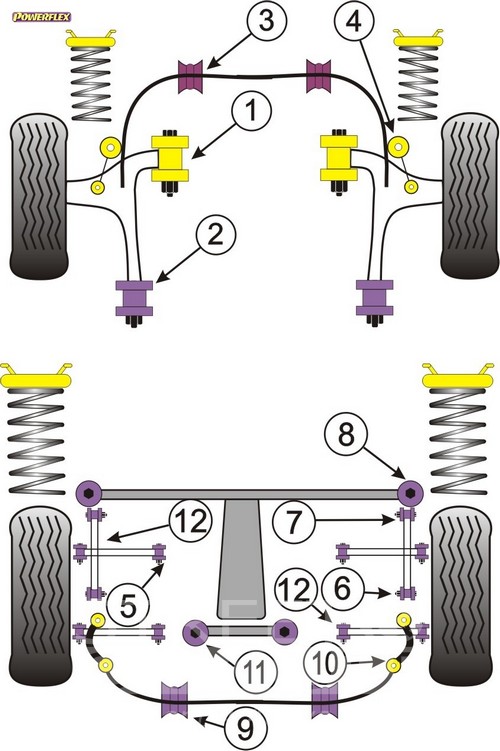 POWERFLEX

3
4
1
2

8
12
7
5
12
6
11
10
9