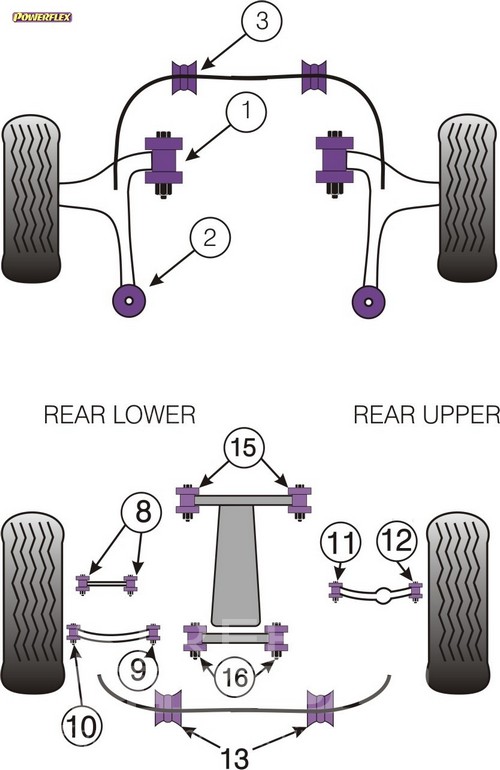 POWERFLEX

3

1

2

REAR LOWER

REAR UPPER

15

8

11

12

9

16

10

13