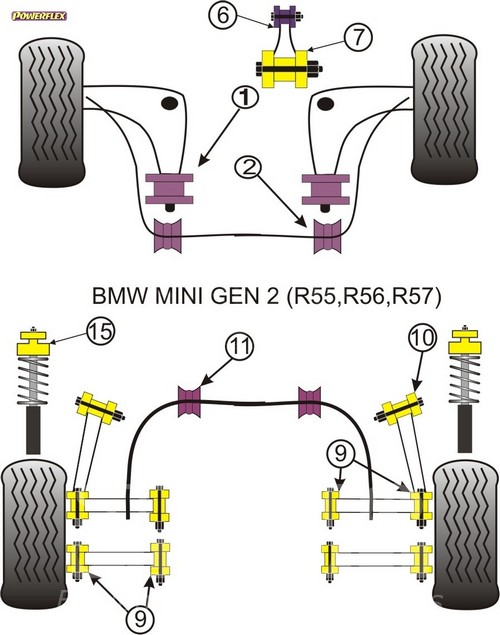 POWERFLEX

6

7

1

2

BMW MINI GEN 2 (R55,R56,R57)

15

11

10

9

9