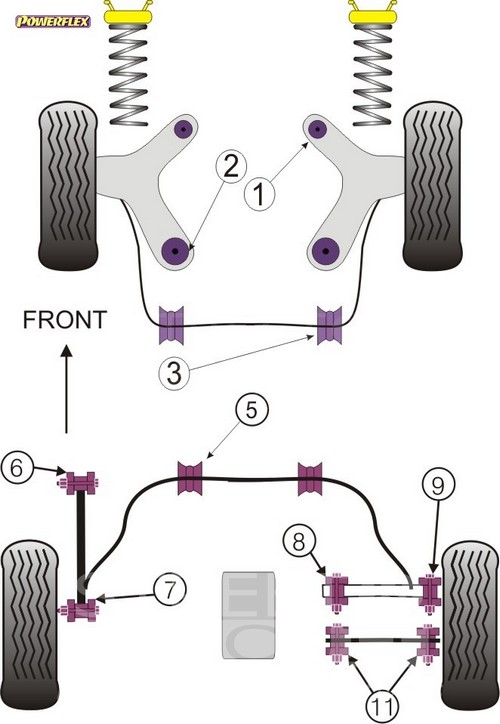 POWERFLEX

2

1

FRONT

3

5

6

9

8

7

11