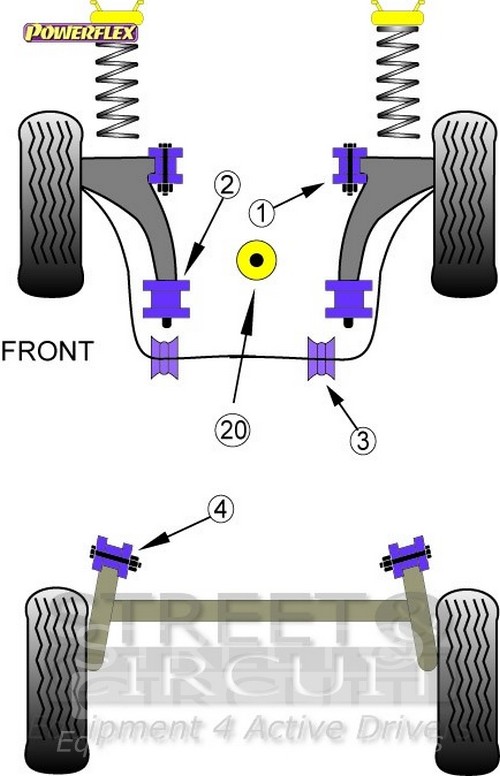 POWERFLEX

2

1

FRONT

20

3

4

STREET & CIRCUIT
Equipment 4 Active Drivers