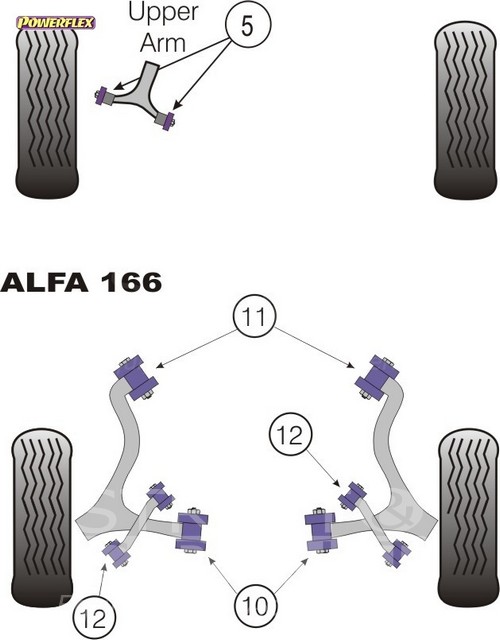 POWERFLEX

Upper Arm

5

ALFA 166

11

12

12

10