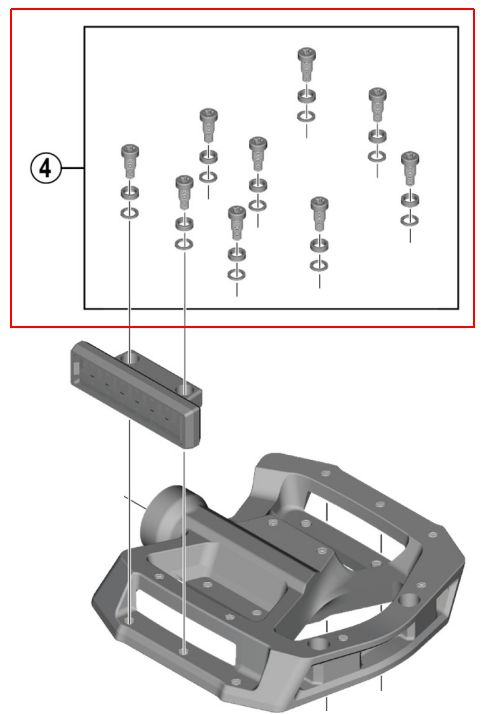 4