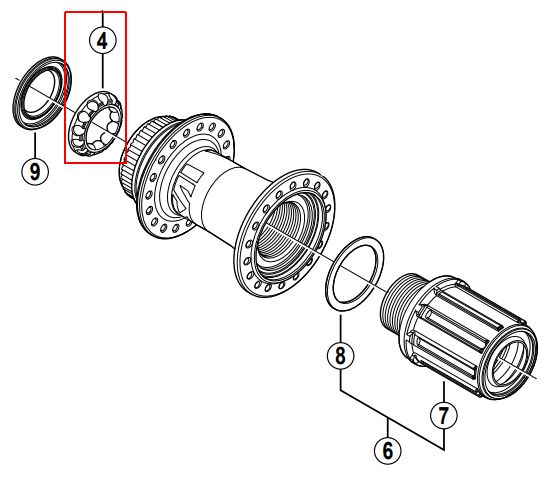 4
9
8
7
6